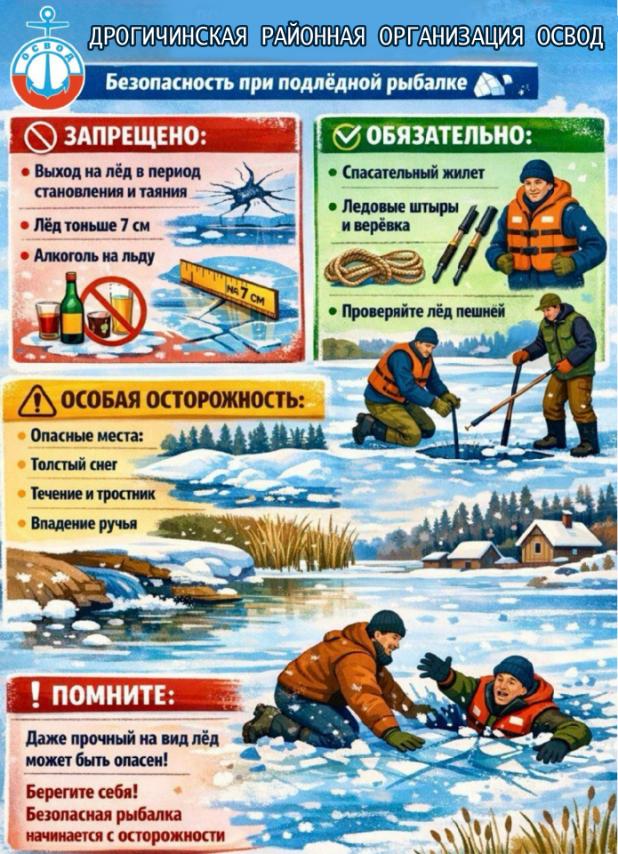 ОСВОД

ДРОГИЧИНСКАЯ РАЙОННАЯ ОРГАНИЗАЦИЯ ОСВОД

Безопасность при подлёдной рыбалке

ЗАПРЕЩЕНО:

• Выход на лёд в период становления и таяния

• Лёд тоньше 7 см

• Алкоголь на льду

№ 7 см

ОБЯЗАТЕЛЬНО:

• Спасательный жилет

• Ледовые штыры и верёвка

• Проверяйте лёд пешней

ОСОБАЯ ОСТОРОЖНОСТЬ:

• Опасные места:

• Толстый снег

• Течение и тростник

• Впадение ручья

! ПОМНИТЕ:

Даже прочный на вид лёд может быть опасен!

Берегите себя! Безопасная рыбалка начинается с осторожности